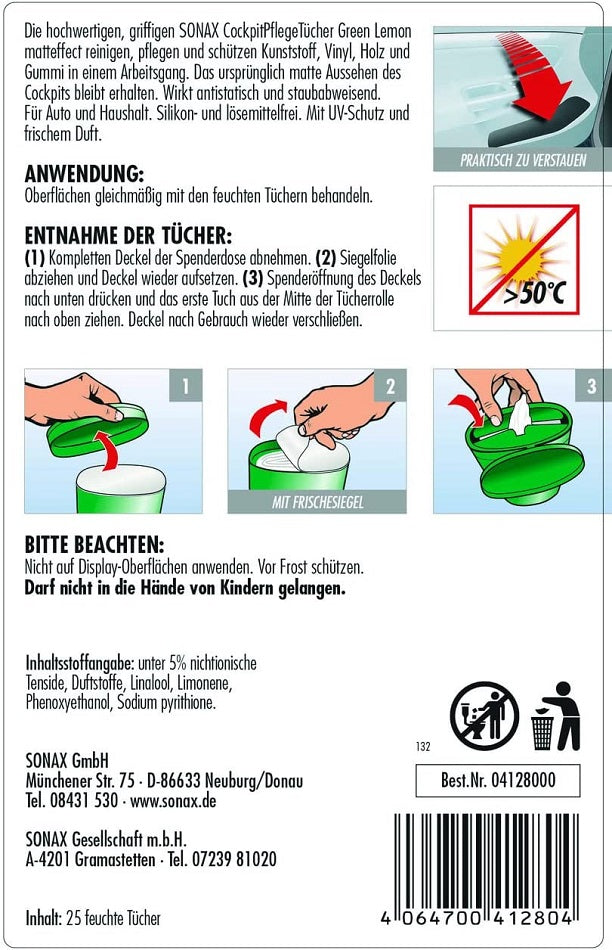 Die hochwertigen, griffigen SONAX CockpitPflegeTücher Green Lemon matteffect reinigen, pflegen und schützen Kunststoff, Vinyl, Holz und Gummi in einem Arbeitsgang. Das ursprünglich matte Aussehen des Cockpits bleibt erhalten. Wirkt antistatisch und staubabweisend. Für Auto und Haushalt. Silikon- und lösemittelfrei. Mit UV-Schutz und frischem Duft.

PRAKTISCH ZU VERSTAUEN

ANWENDUNG:
Oberflächen gleichmäßig mit den feuchten Tüchern behandeln.

>50°C

ENTNAHME DER TÜCHER:
(1) Kompletten Deckel der Spenderdose abnehmen. (2) Siegelfolie abziehen und Deckel wieder aufsetzen. (3) Spenderöffnung des Deckels nach unten drücken und das erste Tuch aus der Mitte der Tücherrolle nach oben ziehen. Deckel nach Gebrauch wieder verschließen.

1

2

MIT FRISCHESIEGEL

3

BITTE BEACHTEN:
Nicht auf Display-Oberflächen anwenden. Vor Frost schützen.
Darf nicht in die Hände von Kindern gelangen.

Inhaltsstoffangabe: unter 5% nichtionische Tenside, Duftstoffe, Linalool, Limonene, Phenoxyethanol, Sodium pyrithione.

132

SONAX GmbH
Münchener Str. 75 · D-86633 Neuburg/Donau
Tel. 08431 530 · www.sonax.de

Best.Nr. 04128000

SONAX Gesellschaft m.b.H.
A-4201 Gramastetten · Tel. 07239 81020

Inhalt: 25 feuchte Tücher

4 064700 412804